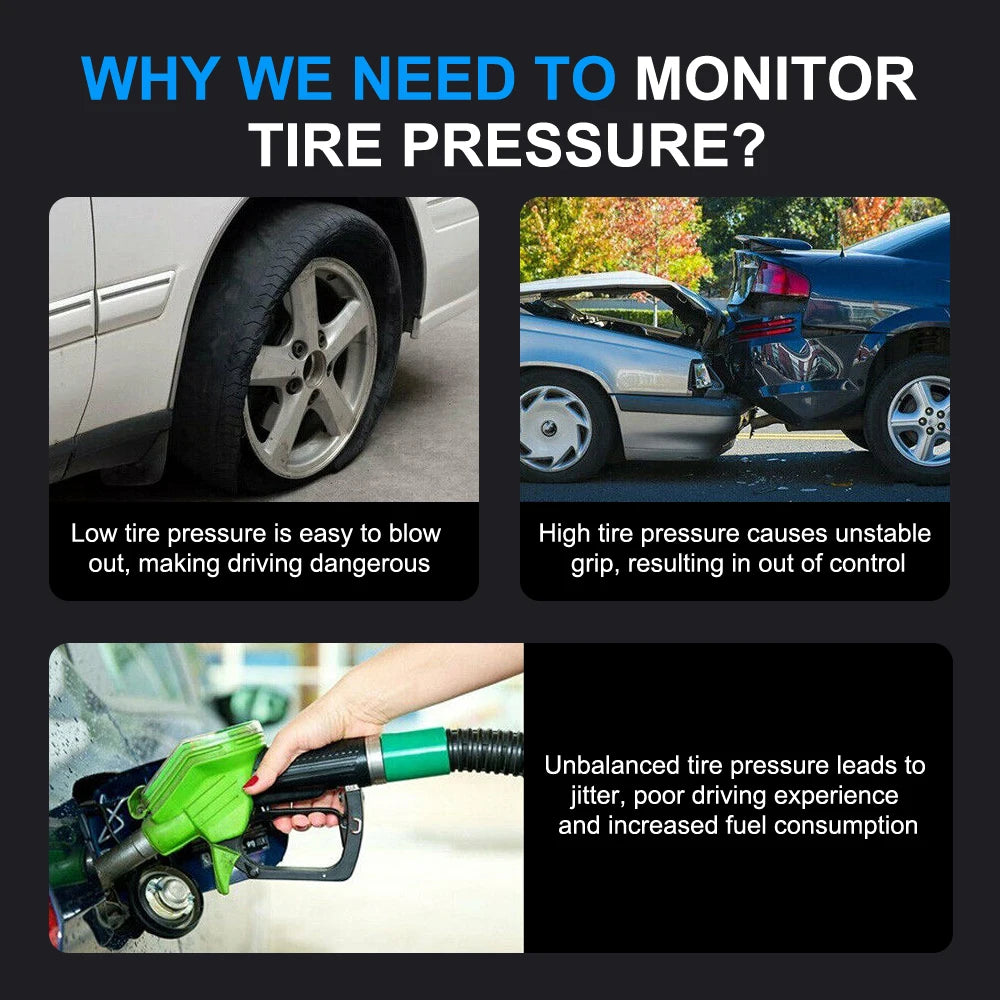 WHY WE NEED TO MONITOR TIRE PRESSURE?

Low tire pressure is easy to blow out, making driving dangerous

High tire pressure causes unstable grip, resulting in out of control

Unbalanced tire pressure leads to jitter, poor driving experience and increased fuel consumption